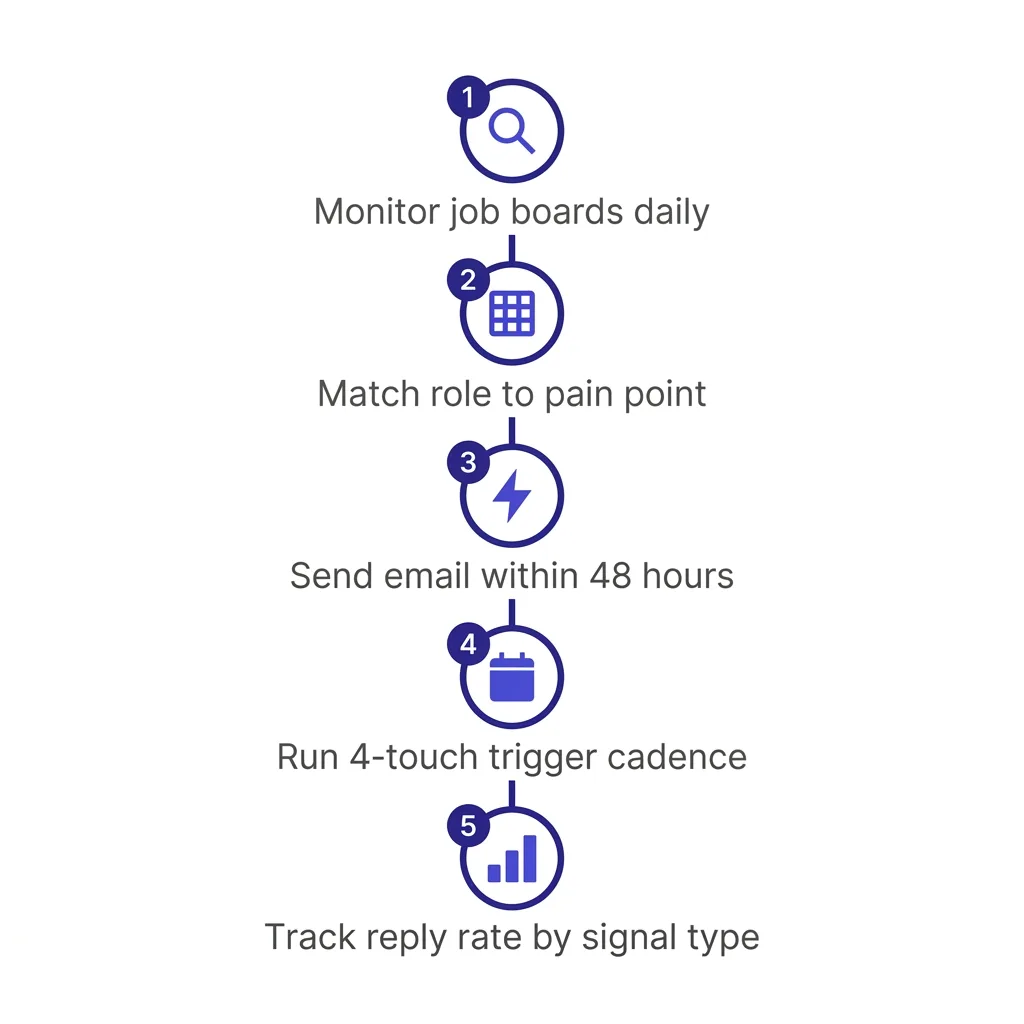 1
Monitor job boards daily

2
Match role to pain point

3
Send email within 48 hours

4
Run 4-touch trigger cadence

5
Track reply rate by signal type