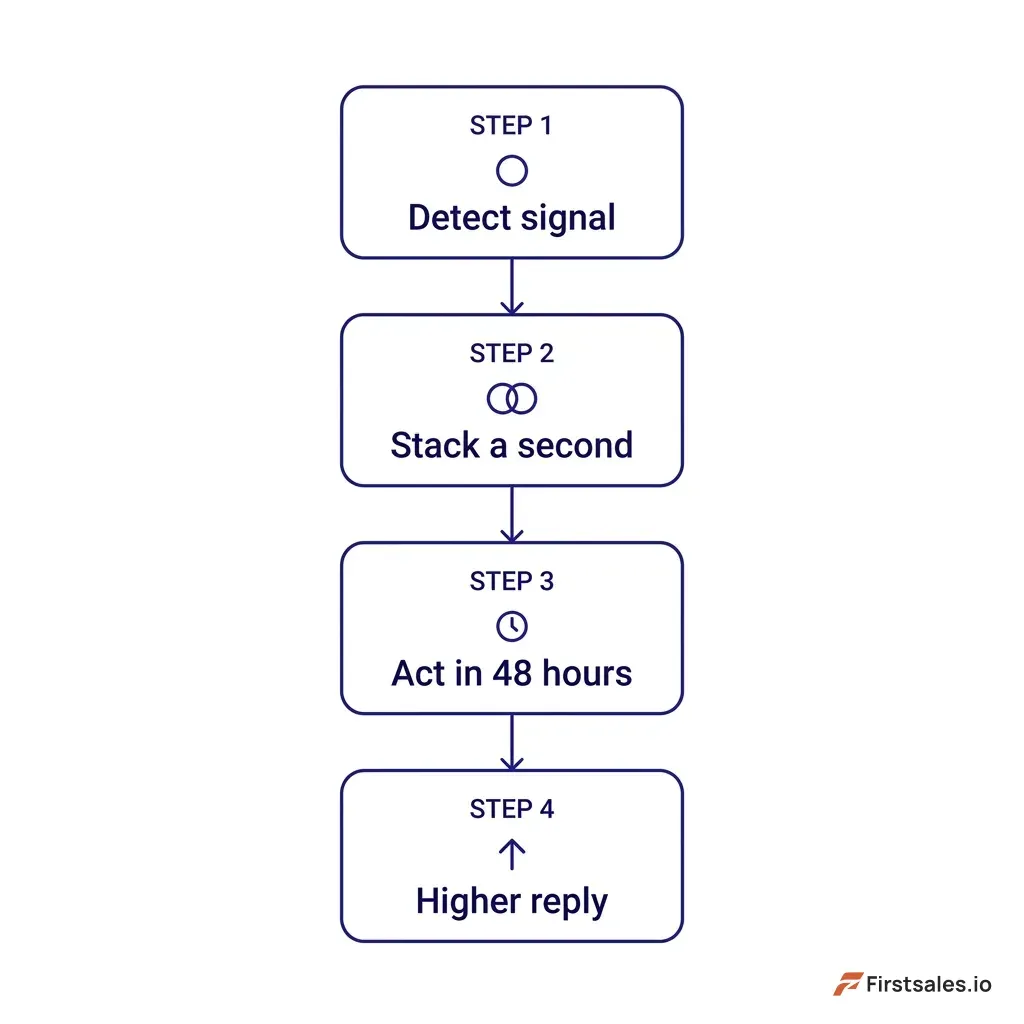 STEP 1
Detect signal

STEP 2
Stack a second

STEP 3
Act in 48 hours

STEP 4
Higher reply

Firstsales.io