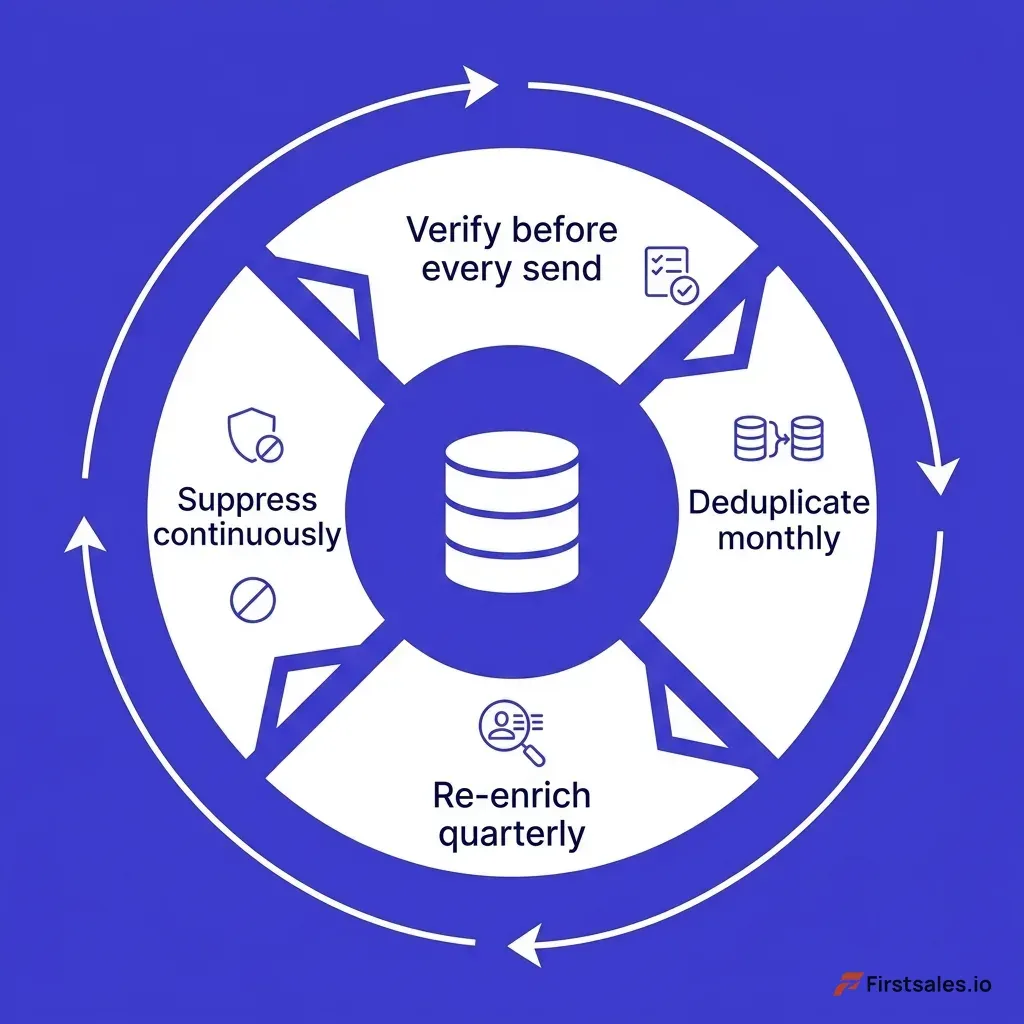 Verify before every send

Deduplicate monthly

Re-enrich quarterly

Suppress continuously

Firstsales.io