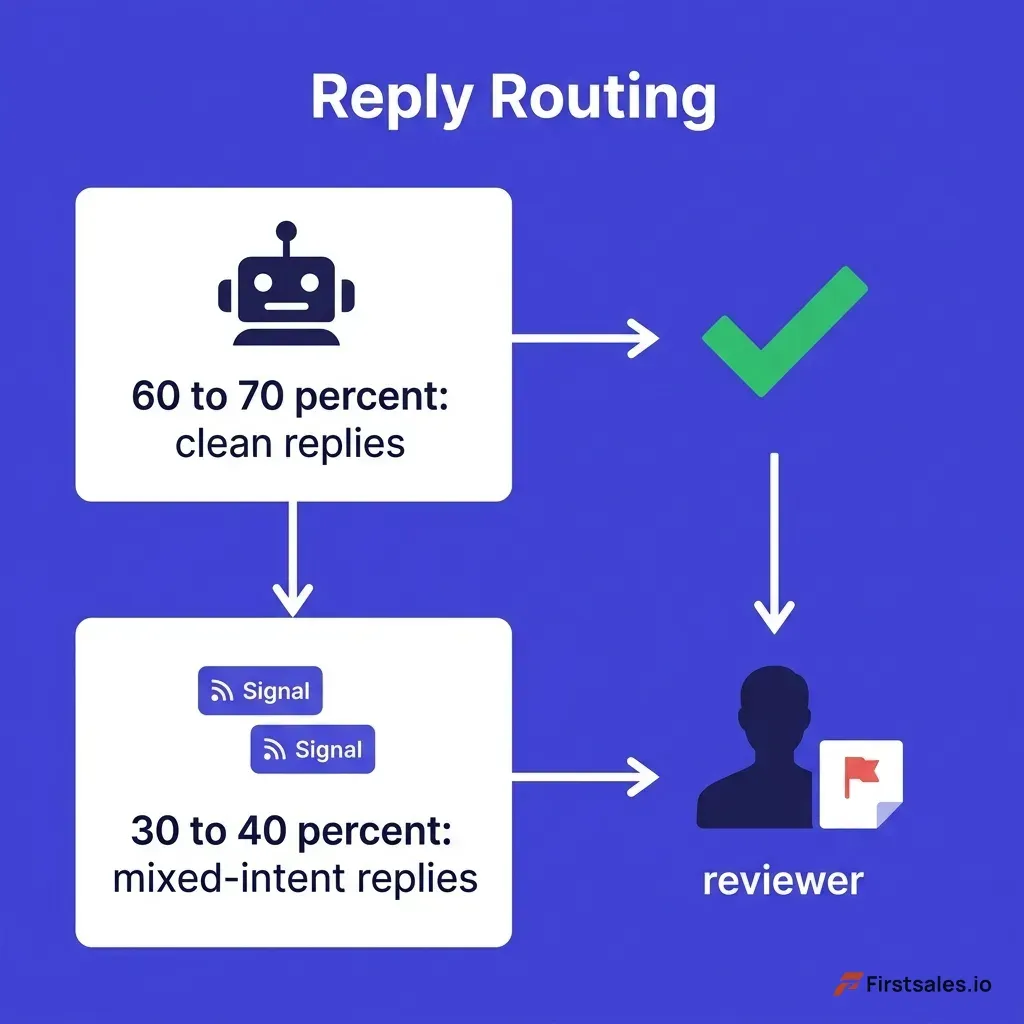 Reply Routing

60 to 70 percent:
clean replies

Signal

Signal

30 to 40 percent:
mixed-intent replies

reviewer

Firstsales.io